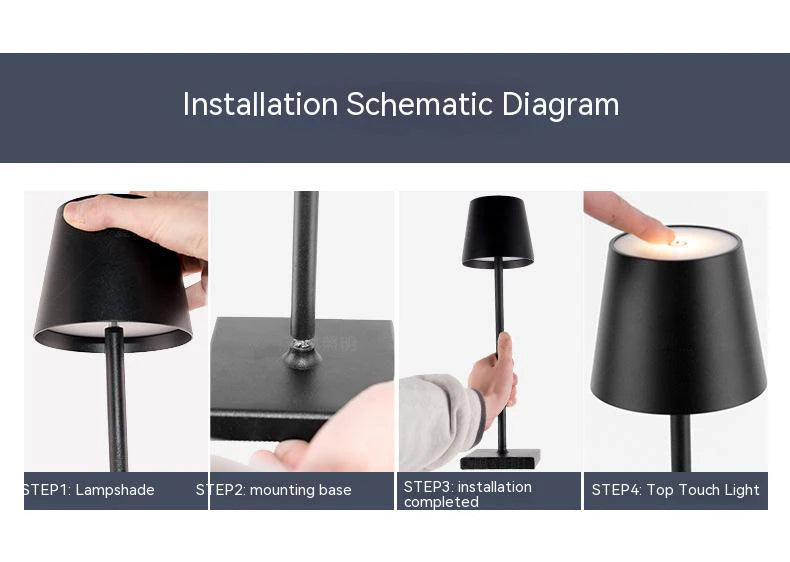 Installation Schematic Diagram

STEP1: Lampshade

STEP2: mounting base

STEP3: installation completed

STEP4: Top Touch Light